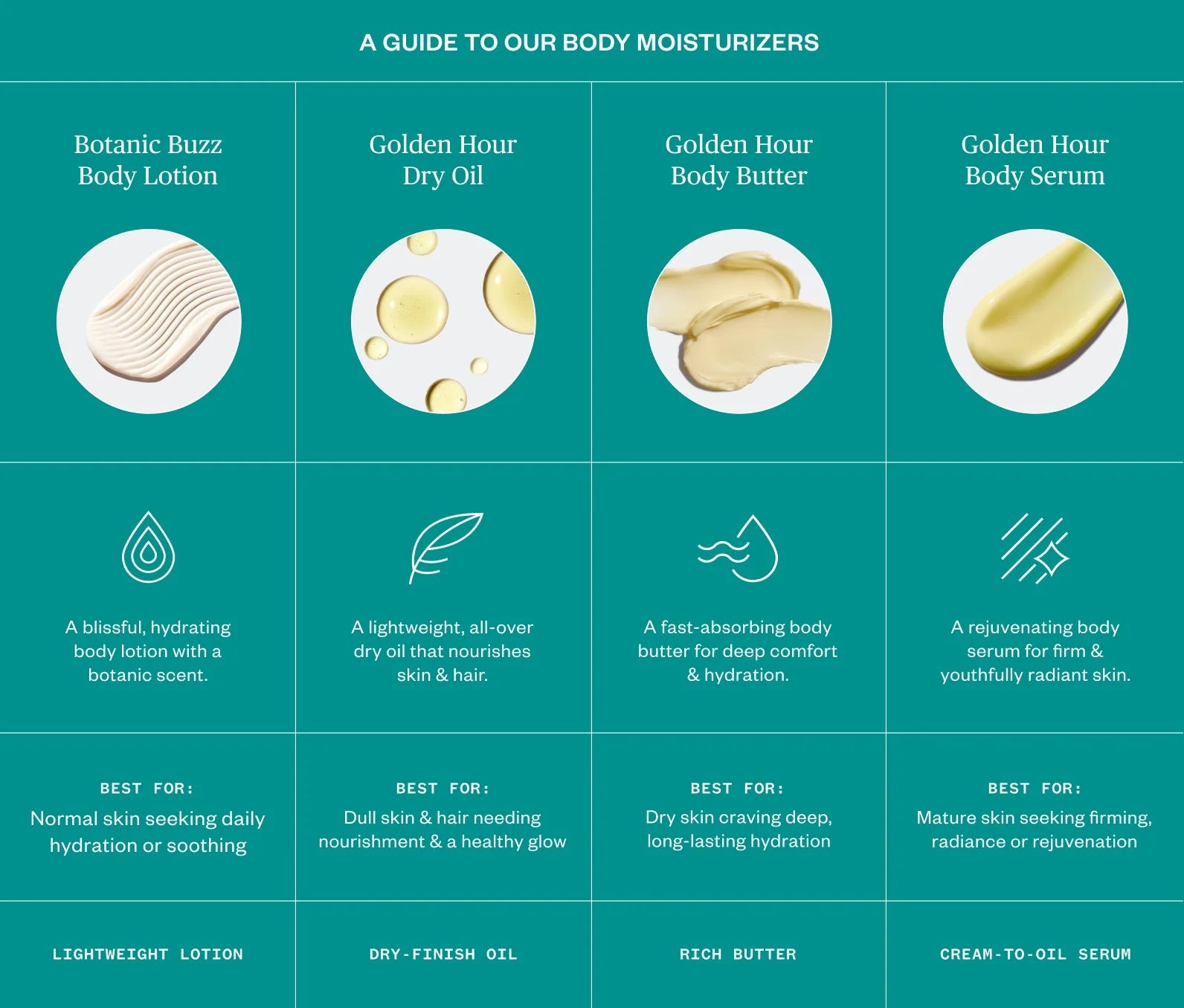 A GUIDE TO OUR BODY MOISTURIZERS

| Botanic Buzz Body Lotion | Golden Hour Dry Oil | Golden Hour Body Butter | Golden Hour Body Serum |
|---|---|---|---|
| A blissful, hydrating body lotion with a botanic scent. | A lightweight, all-over dry oil that nourishes skin & hair. | A fast-absorbing body butter for deep comfort & hydration. | A rejuvenating body serum for firm & youthfully radiant skin. |
| BEST FOR: Normal skin seeking daily hydration or soothing | BEST FOR: Dull skin & hair needing nourishment & a healthy glow | BEST FOR: Dry skin craving deep, long-lasting hydration | BEST FOR: Mature skin seeking firming, radiance or rejuvenation |
| LIGHTWEIGHT LOTION | DRY-FINISH OIL | RICH BUTTER | CREAM-TO-OIL SERUM |