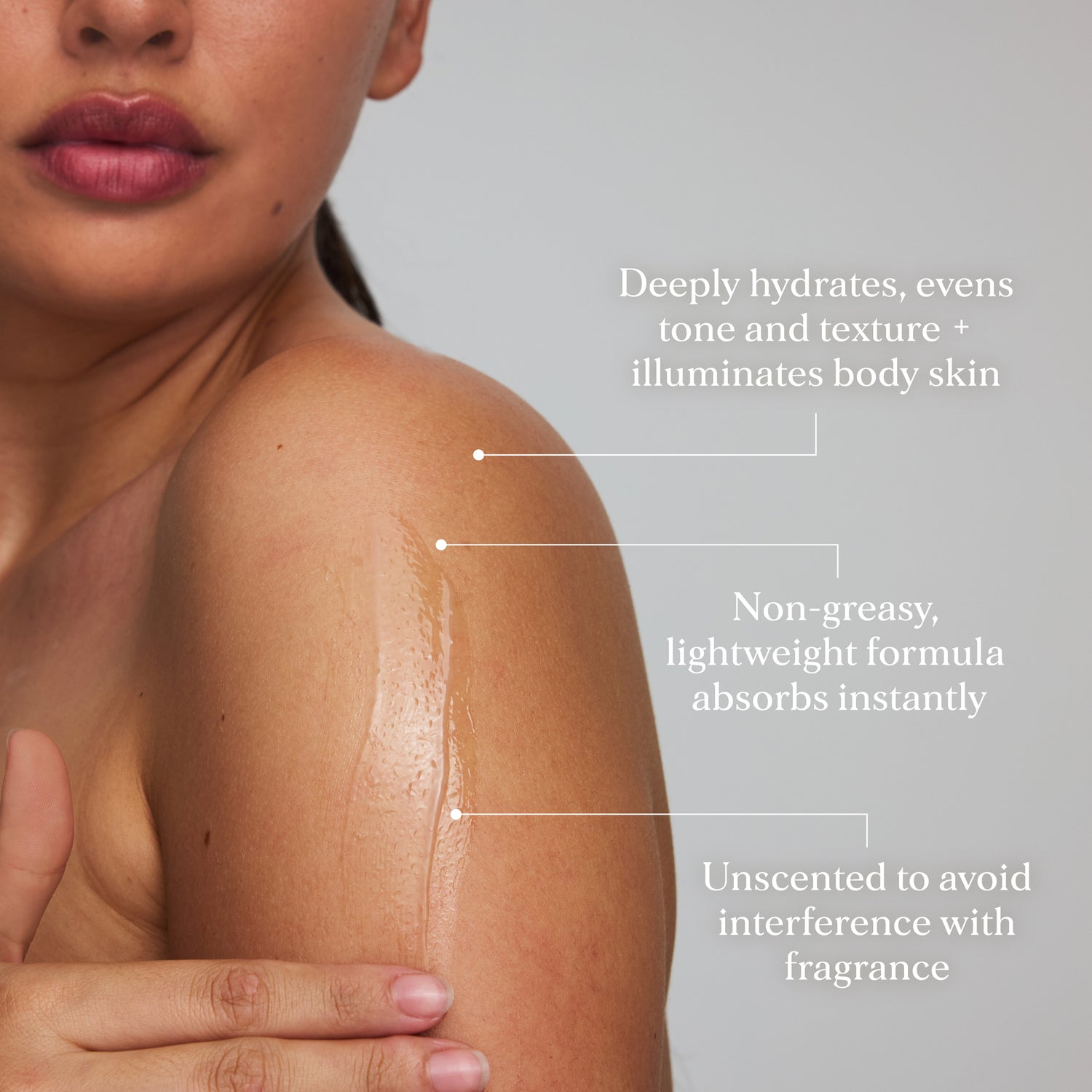 Deeply hydrates, evens tone and texture + illuminates body skin

Non-greasy, lightweight formula absorbs instantly

Unscented to avoid interference with fragrance