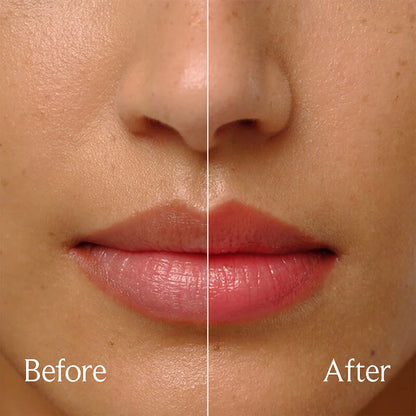 Before

After