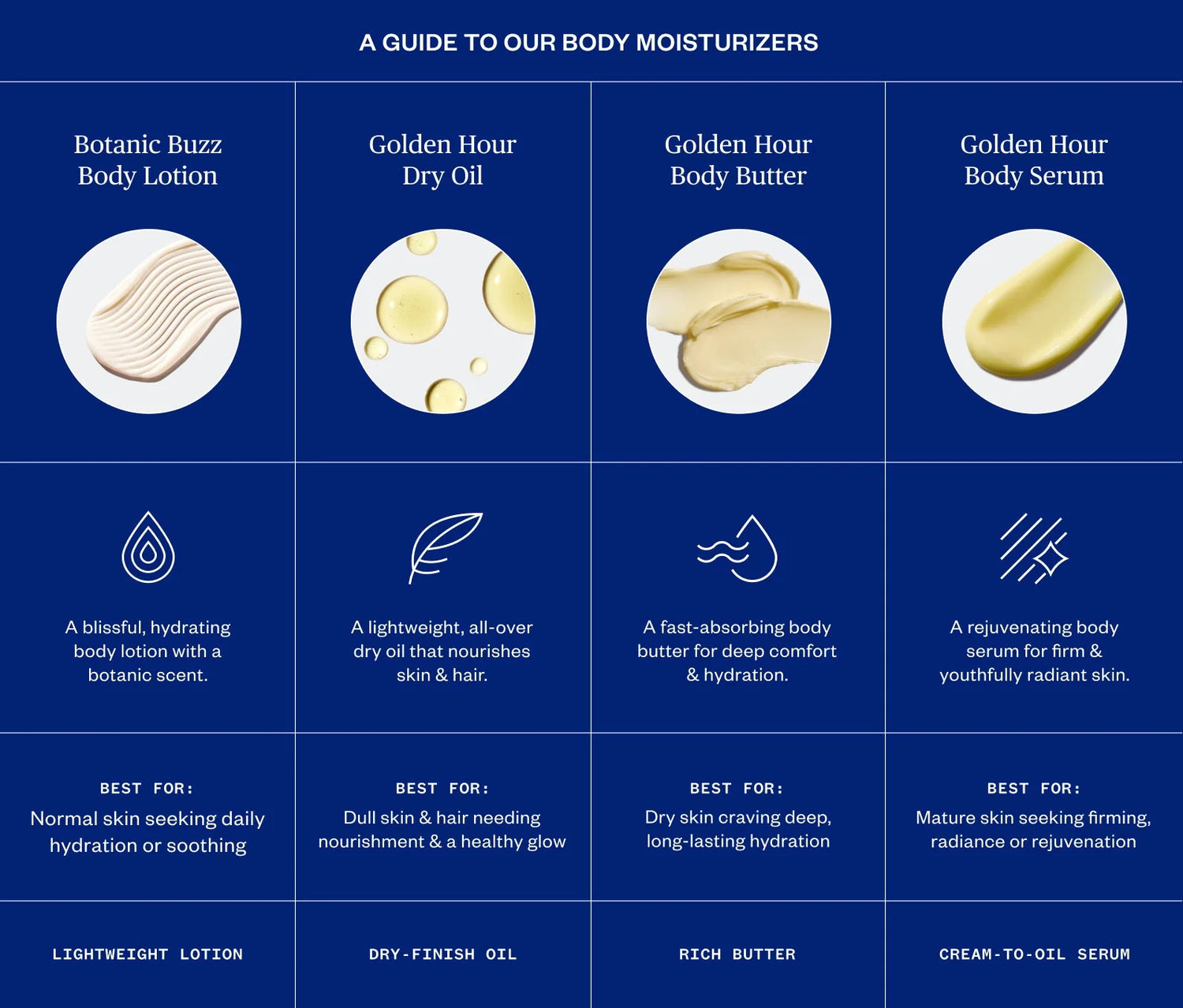 A GUIDE TO OUR BODY MOISTURIZERS

| Botanic Buzz Body Lotion | Golden Hour Dry Oil | Golden Hour Body Butter | Golden Hour Body Serum |
|---|---|---|---|
| A blissful, hydrating body lotion with a botanic scent. | A lightweight, all-over dry oil that nourishes skin & hair. | A fast-absorbing body butter for deep comfort & hydration. | A rejuvenating body serum for firm & youthfully radiant skin. |
| BEST FOR: Normal skin seeking daily hydration or soothing | BEST FOR: Dull skin & hair needing nourishment & a healthy glow | BEST FOR: Dry skin craving deep, long-lasting hydration | BEST FOR: Mature skin seeking firming, radiance or rejuvenation |
| LIGHTWEIGHT LOTION | DRY-FINISH OIL | RICH BUTTER | CREAM-TO-OIL SERUM |